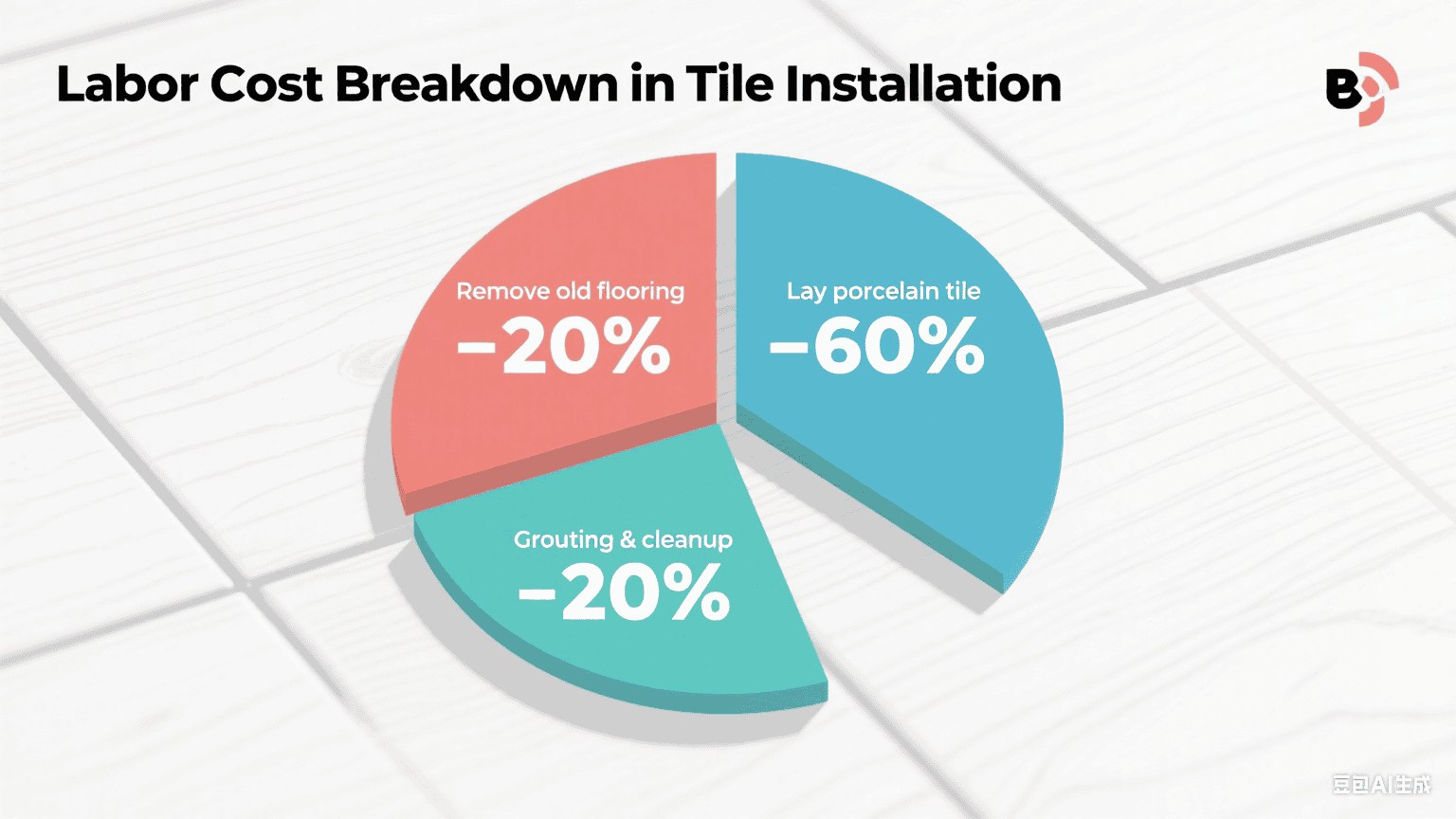 Labor Cost Breakdown in Tile Installation

B

Remove old flooring
–20%

Lay porcelain tile
–60%

Grouting & cleanup
–20%

豆包AI生成